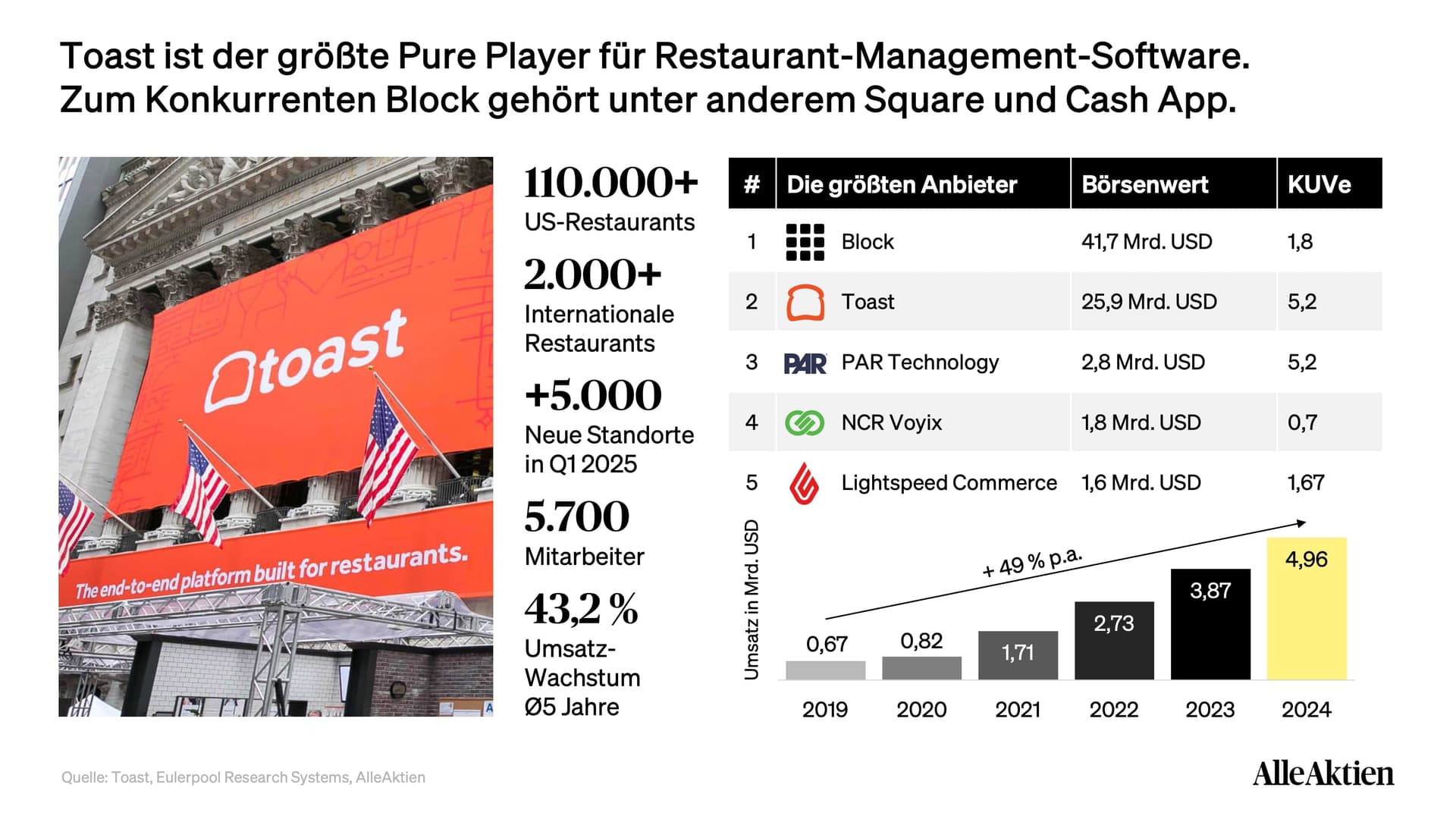 Toast ist der größte Pure Player für Restaurant-Management-Software. Zum Konkurrenten Block gehört unter anderem Square und Cash App.

toast

The end-to-end platform built for restaurants.

110.000+
US-Restaurants

2.000+
Internationale Restaurants

+5.000
Neue Standorte in Q1 2025

5.700
Mitarbeiter

43,2 %
Umsatz-Wachstum Ø5 Jahre

| # | Die größten Anbieter | Börsenwert | KUVe |
|---|---|---|---|
| 1 | Block | 41,7 Mrd. USD | 1,8 |
| 2 | Toast | 25,9 Mrd. USD | 5,2 |
| 3 | PAR Technology | 2,8 Mrd. USD | 5,2 |
| 4 | NCR Voyix | 1,8 Mrd. USD | 0,7 |
| 5 | Lightspeed Commerce | 1,6 Mrd. USD | 1,67 |

Umsatz in Mrd. USD

+ 49 % p.a.

0,67
0,82
1,71
2,73
3,87
4,96

2019
2020
2021
2022
2023
2024

Quelle: Toast, Eulerpool Research Systems, AlleAktien

AlleAktien