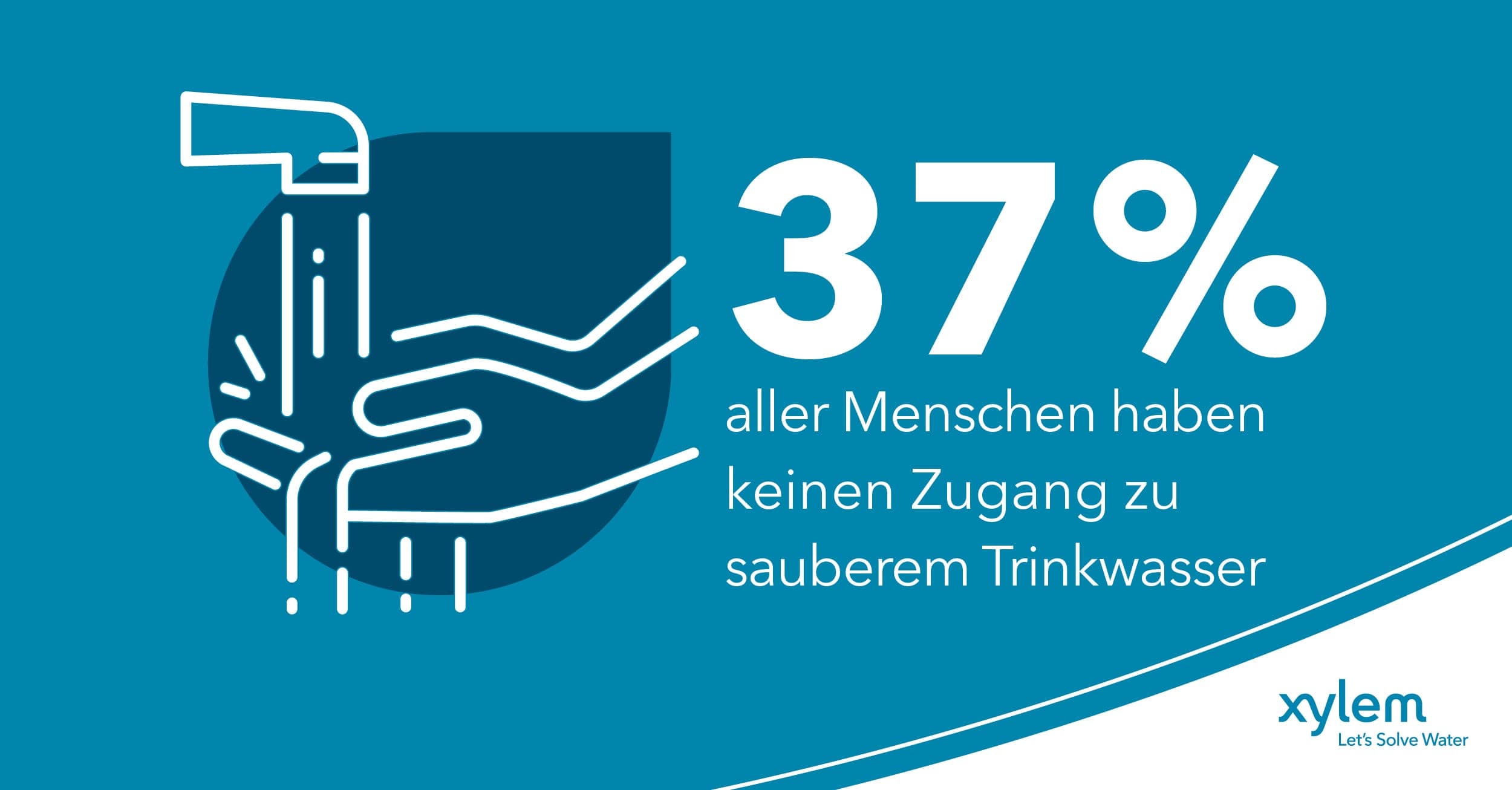 37%

aller Menschen haben keinen Zugang zu sauberem Trinkwasser

xylem
Let's Solve Water