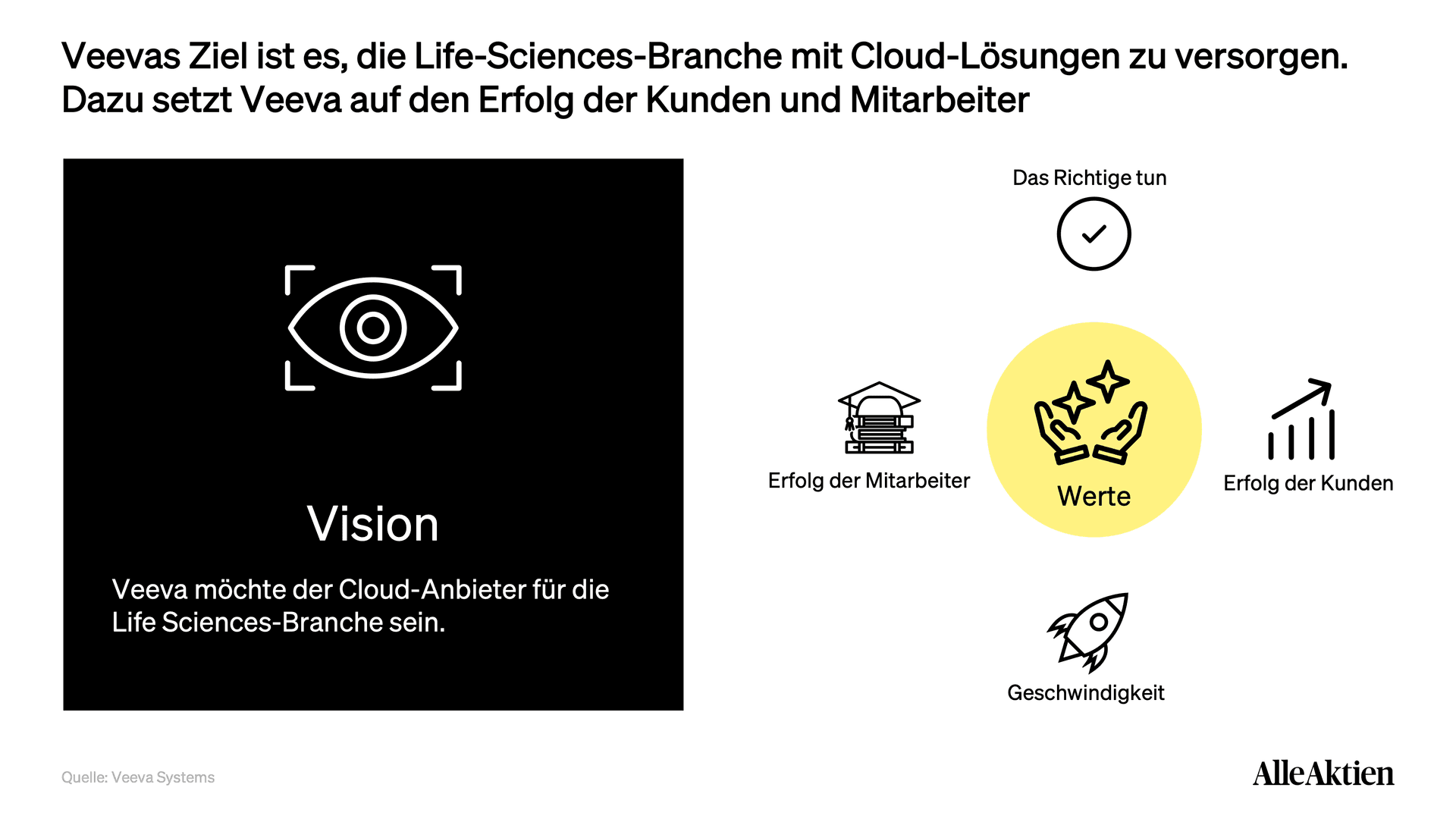 Veevas Ziel ist es, die Life-Sciences-Branche mit Cloud-Lösungen zu versorgen. Dazu setzt Veeva auf den Erfolg der Kunden und Mitarbeiter

Vision

Veeva möchte der Cloud-Anbieter für die Life Sciences-Branche sein.

Das Richtige tun

Erfolg der Mitarbeiter

Werte

Erfolg der Kunden

Geschwindigkeit

Quelle: Veeva Systems

AlleAktien